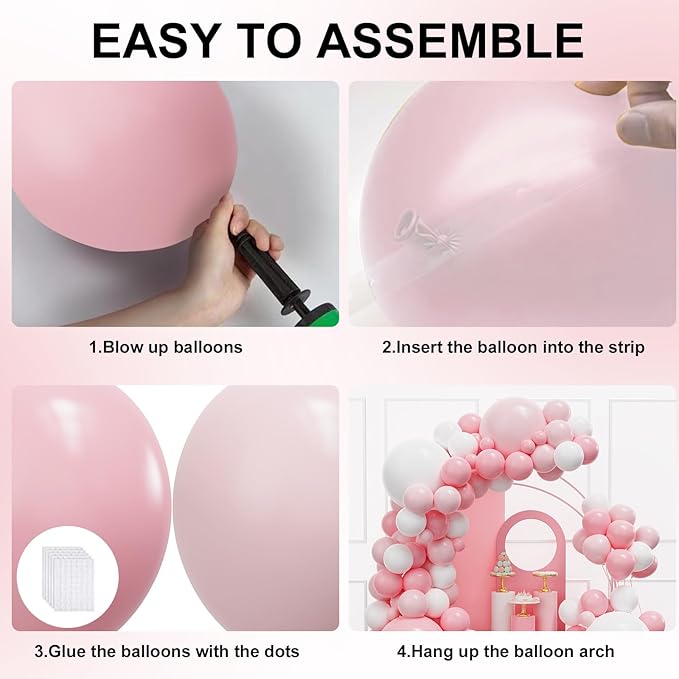 EASY TO ASSEMBLE

1.Blow up balloons

2.Insert the balloon into the strip

3.Glue the balloons with the dots

4.Hang up the balloon arch